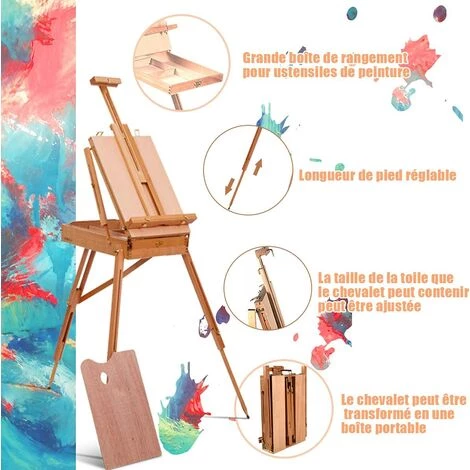 Grande boîte de rangement pour ustensiles de peinture

Longueur de pied réglable

La taille de la toile que le chevalet peut contenir peut être ajustée

Le chevalet peut être transformé en une boîte portable